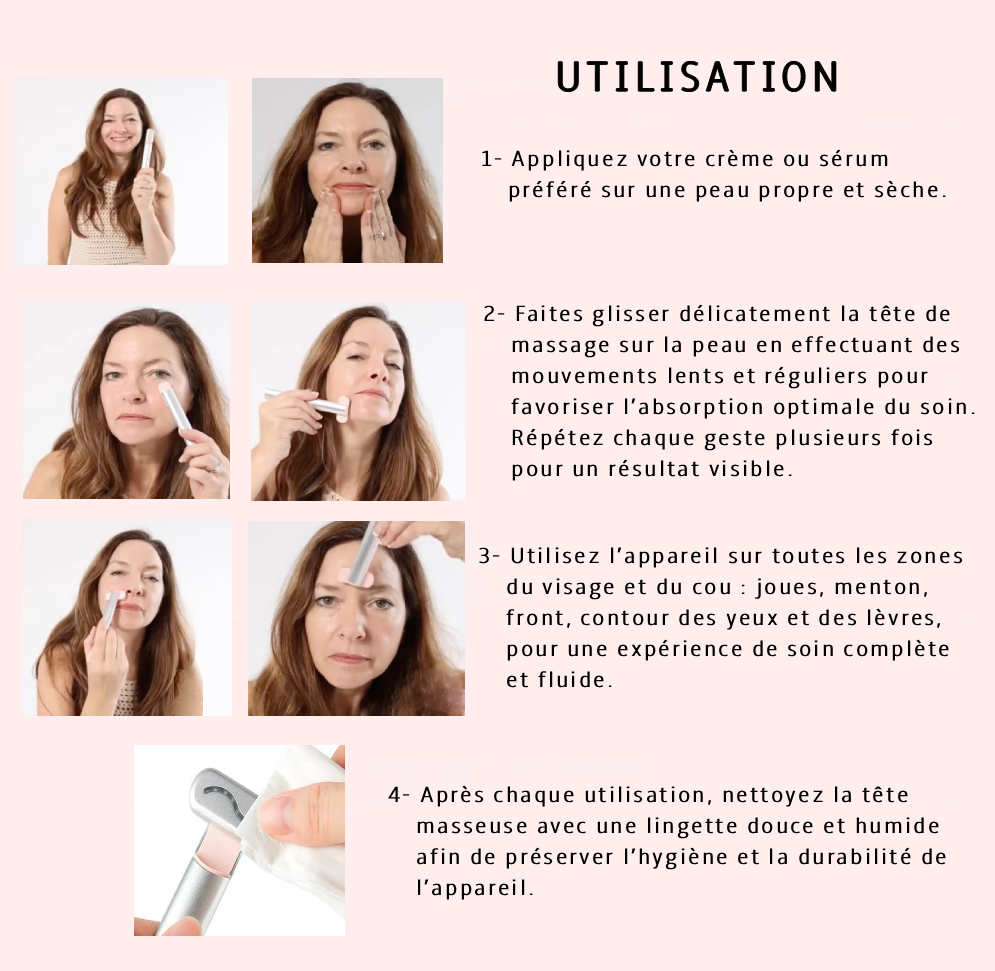 UTILISATION

1- Appliquez votre crème ou sérum préféré sur une peau propre et sèche.

2- Faites glisser délicatement la tête de massage sur la peau en effectuant des mouvements lents et réguliers pour favoriser l'absorption optimale du soin. Répétez chaque geste plusieurs fois pour un résultat visible.

3- Utilisez l'appareil sur toutes les zones du visage et du cou : joues, menton, front, contour des yeux et des lèvres, pour une expérience de soin complète et fluide.

4- Après chaque utilisation, nettoyez la tête masseuse avec une lingette douce et humide afin de préserver l'hygiène et la durabilité de l'appareil.