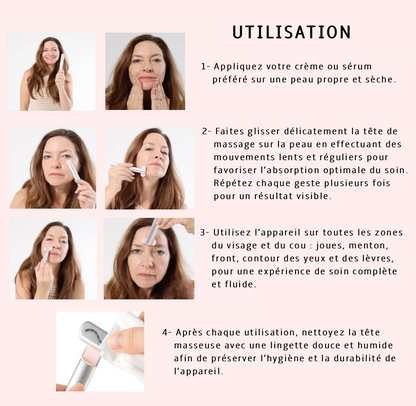 UTILISATION

1- Appliquez votre crème ou sérum préféré sur une peau propre et sèche.

2- Faites glisser délicatement la tête de massage sur la peau en effectuant des mouvements lents et réguliers pour favoriser l'absorption optimale du soin. Répétez chaque geste plusieurs fois pour un résultat visible.

3- Utilisez l'appareil sur toutes les zones du visage et du cou : joues, menton, front, contour des yeux et des lèvres, pour une expérience de soin complète et fluide.

4- Après chaque utilisation, nettoyez la tête masseuse avec une lingette douce et humide afin de préserver l'hygiène et la durabilité de l'appareil.